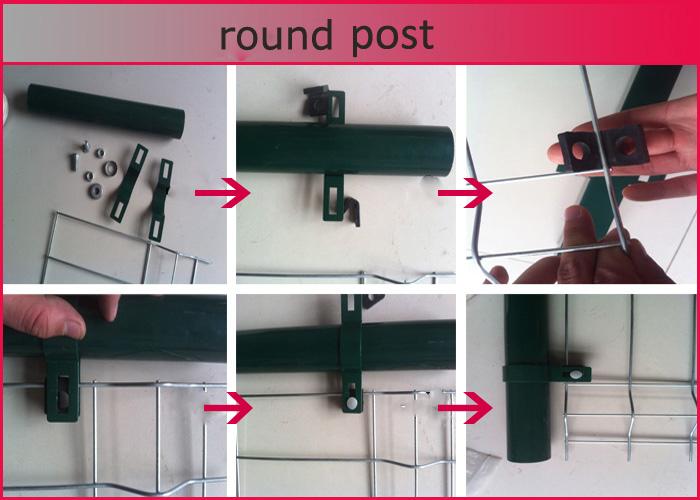 round post